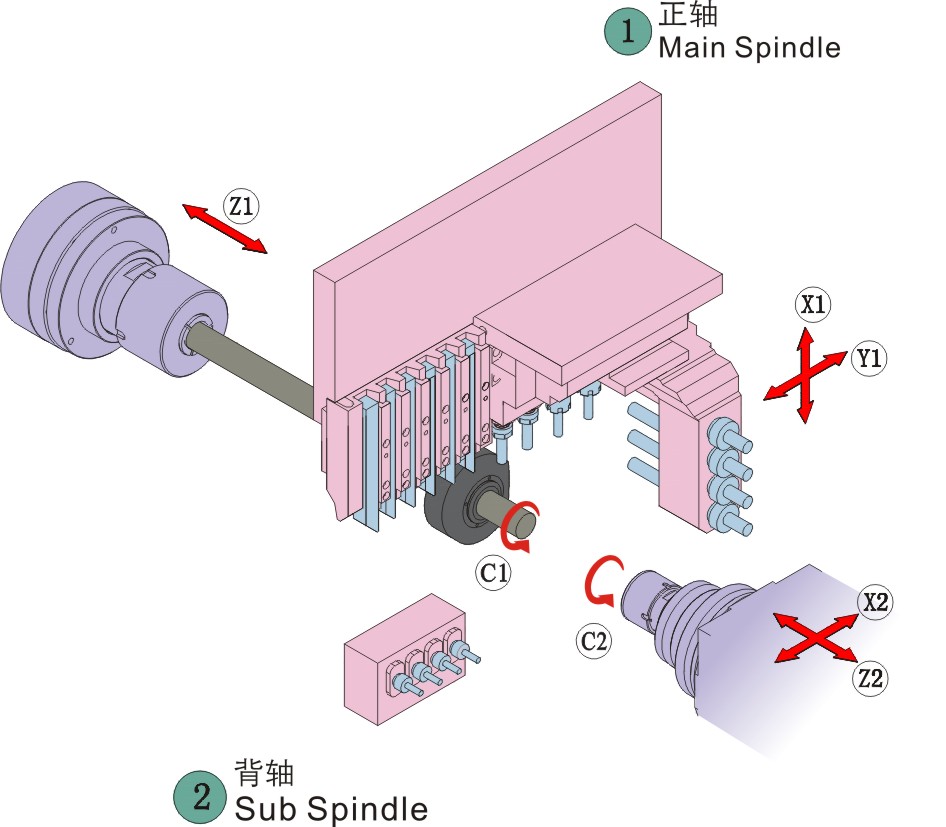 1 正轴
Main Spindle

Z1

X1

Y1

C1

C2

X2

Z2

2 背轴
Sub Spindle